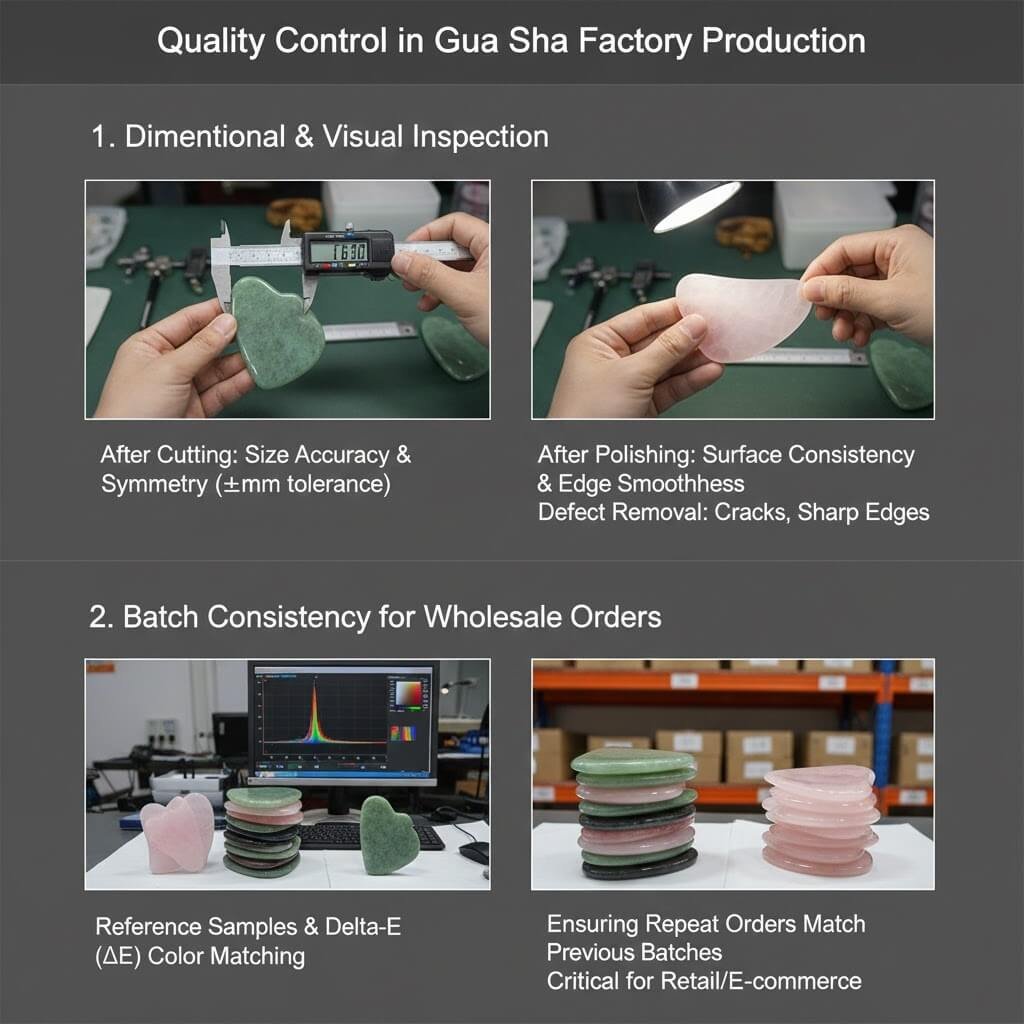 Quality Control in Gua Sha Factory Production

1. Dimentional & Visual Inspection

1630

After Cutting: Size Accuracy & Symmetry (±mm tolerance)

After Polishing: Surface Consistency & Edge Smoothhess
Defect Removal: Cracks, Sharp Edges

2. Batch Consistency for Wholesale Orders

Reference Samples & Delta-E (ΔE) Color Matching

Ensuring Repeat Orders Match Previous Batches
Critical for Retail/E-commerce